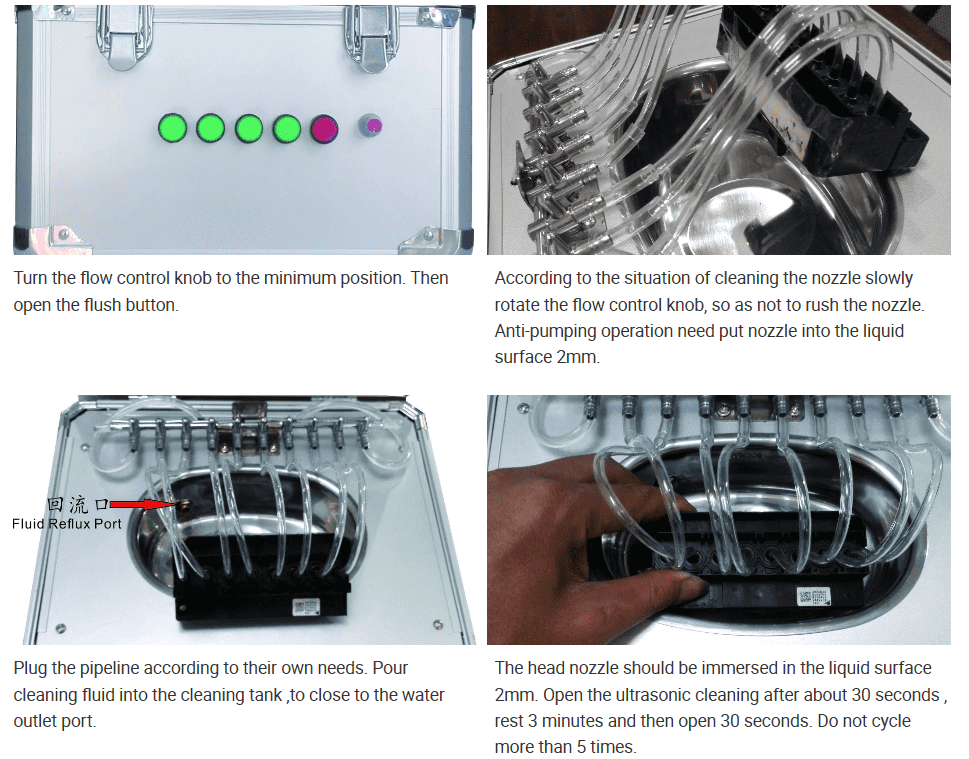 Turn the flow control knob to the minimum position. Then open the flush button.

According to the situation of cleaning the nozzle slowly rotate the flow control knob, so as not to rush the nozzle. Anti-pumping operation need put nozzle into the liquid surface 2mm.

回流口
Fluid Reflux Port

Plug the pipeline according to their own needs. Pour cleaning fluid into the cleaning tank ,to close to the water outlet port.

The head nozzle should be immersed in the liquid surface 2mm. Open the ultrasonic cleaning after about 30 seconds , rest 3 minutes and then open 30 seconds. Do not cycle more than 5 times.